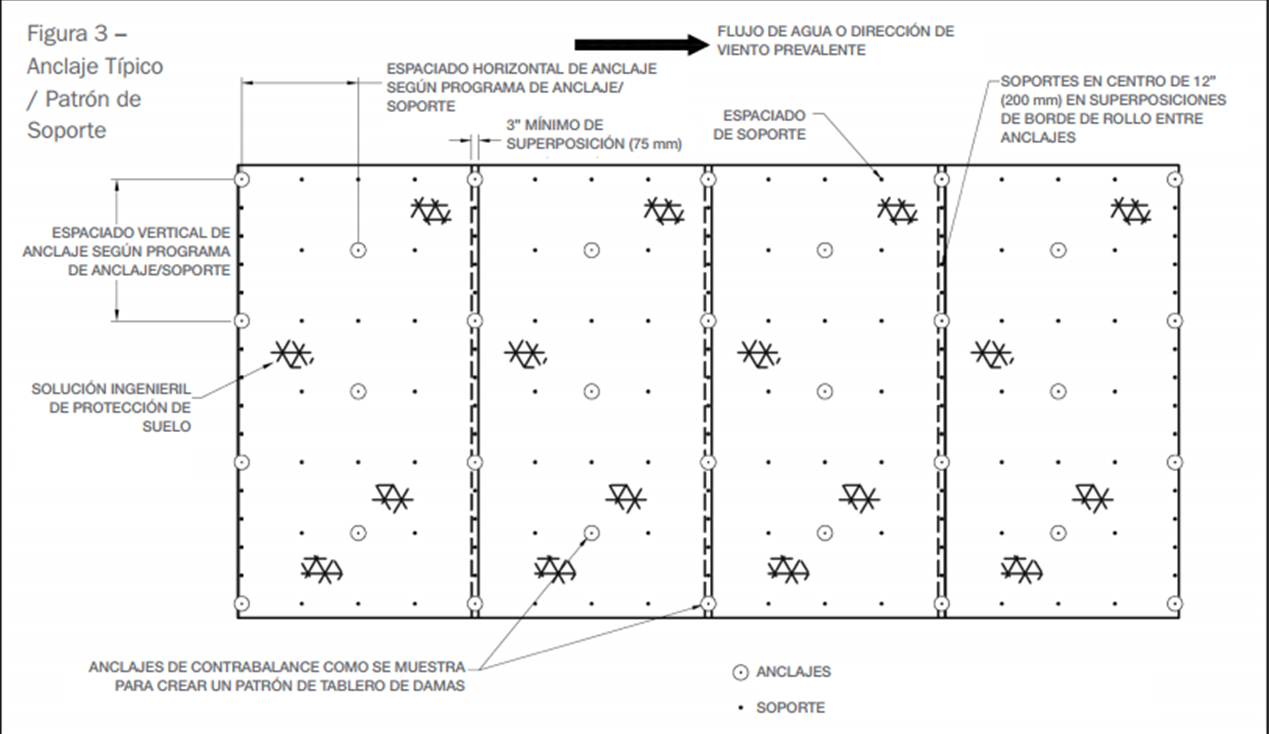 Figura 3 – Anclaje Típico / Patrón de Soporte

FLUJO DE AGUA O DIRECCIÓN DE VIENTO PREVALENTE

ESPACIADO HORIZONTAL DE ANCLAJE SEGÚN PROGRAMA DE ANCLAJE/ SOPORTE

3" MÍNIMO DE SUPERPOSICIÓN (75 mm)

ESPACIADO DE SOPORTE

SOPORTES EN CENTRO DE 12" (200 mm) EN SUPERPOSICIONES DE BORDE DE ROLLO ENTRE ANCLAJES

ESPACIADO VERTICAL DE ANCLAJE SEGÚN PROGRAMA DE ANCLAJE/SOPORTE

SOLUCIÓN INGENIERIL DE PROTECCIÓN DE SUELO

ANCLAJES DE CONTRABALANCE COMO SE MUESTRA PARA CREAR UN PATRÓN DE TABLERO DE DAMAS

ANCLAJES

SOPORTE